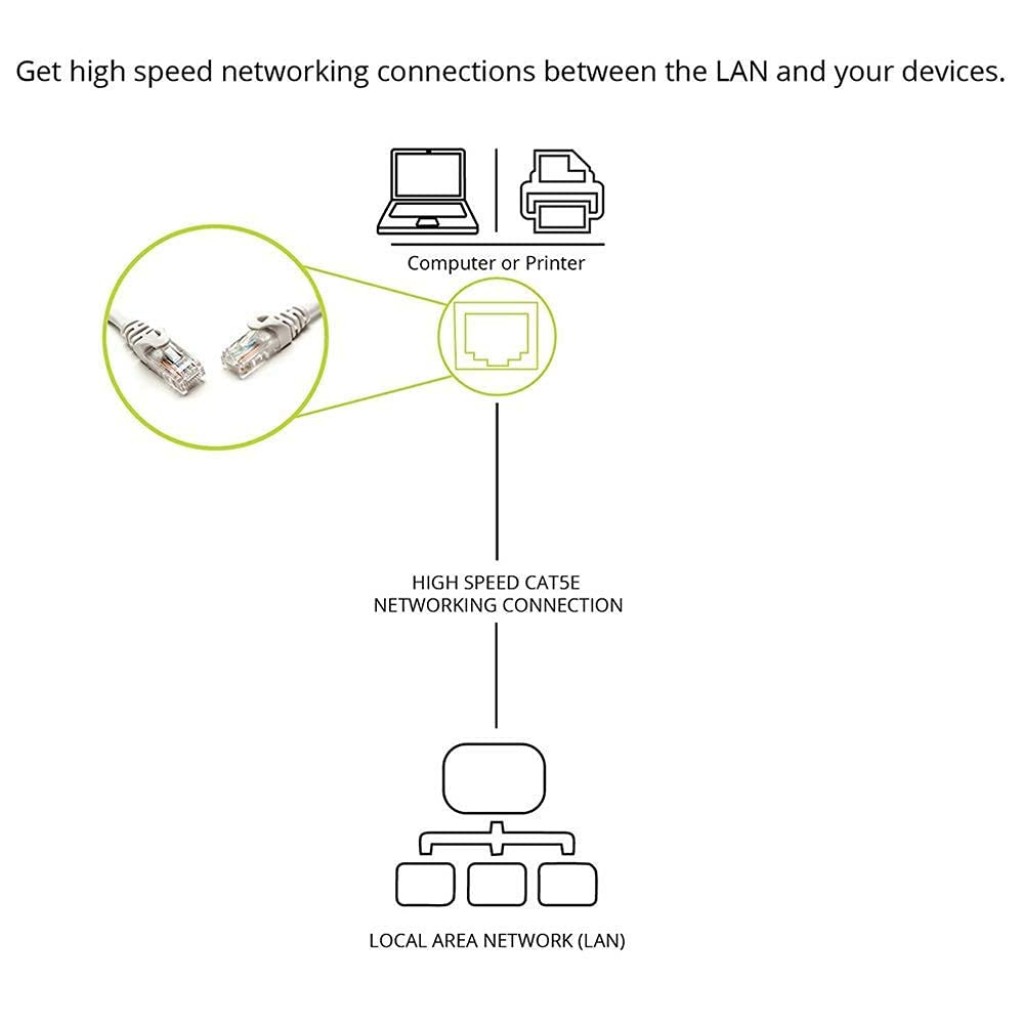 Get high speed networking connections between the LAN and your devices.

Computer or Printer

HIGH SPEED CAT5E NETWORKING CONNECTION

LOCAL AREA NETWORK (LAN)