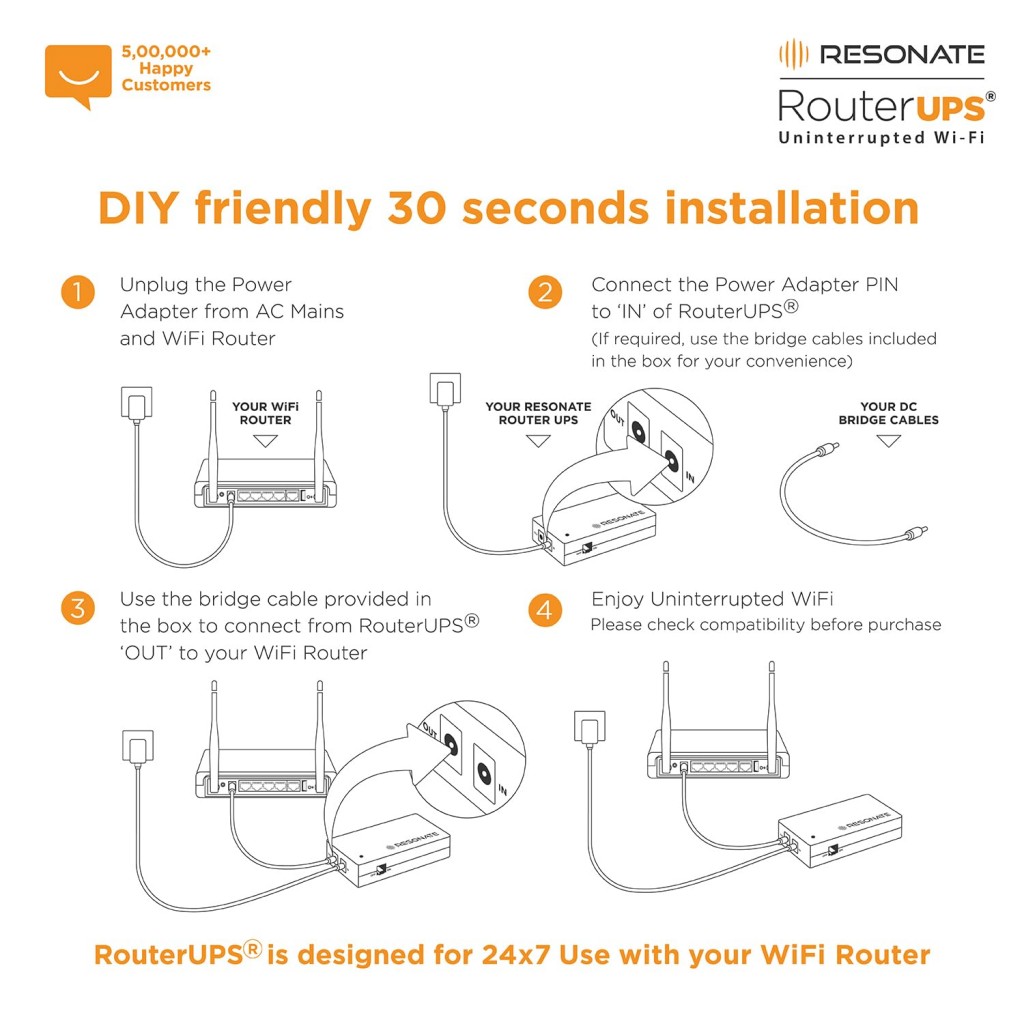 5,00,000+ Happy Customers

RESONATE
RouterUPS®
Uninterrupted Wi-Fi

DIY friendly 30 seconds installation

1 Unplug the Power Adapter from AC Mains and WiFi Router

YOUR WiFi ROUTER

2 Connect the Power Adapter PIN to 'IN' of RouterUPS®
(If required, use the bridge cables included in the box for your convenience)

YOUR RESONATE ROUTER UPS

OUT
IN

RESONATE

YOUR DC BRIDGE CABLES

3 Use the bridge cable provided in the box to connect from RouterUPS® 'OUT' to your WiFi Router

OUT
IN

RESONATE

4 Enjoy Uninterrupted WiFi
Please check compatibility before purchase

RESONATE

RouterUPS® is designed for 24x7 Use with your WiFi Router